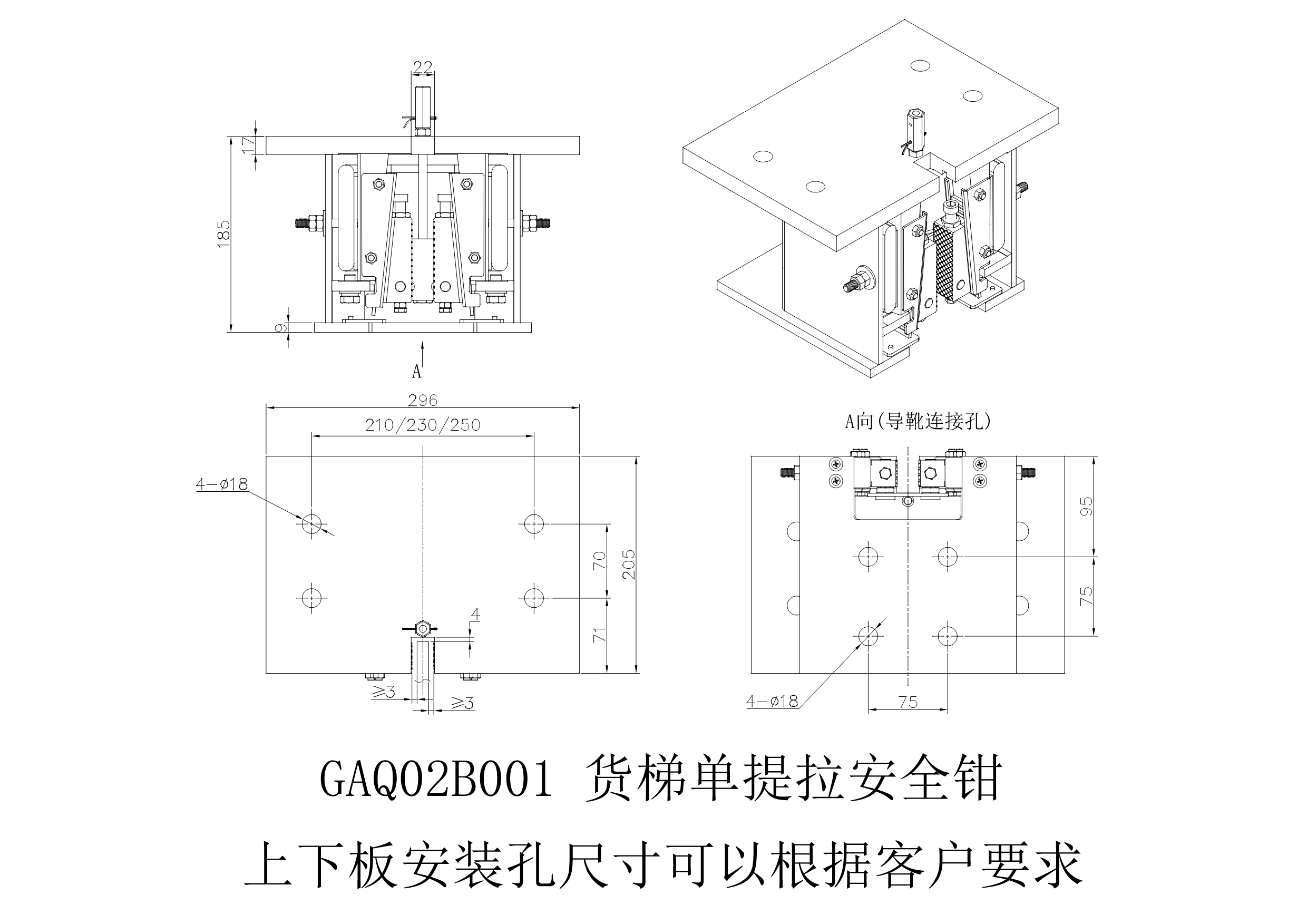 22

17

185

9

A

296

210/230/250

4-ø18

70

205

71

4

≥3

≥3

A向(导靴连接孔)

95

75

4-ø18

75

GAQ02B001 货梯单提拉安全钳

上下板安装孔尺寸可以根据客户要求